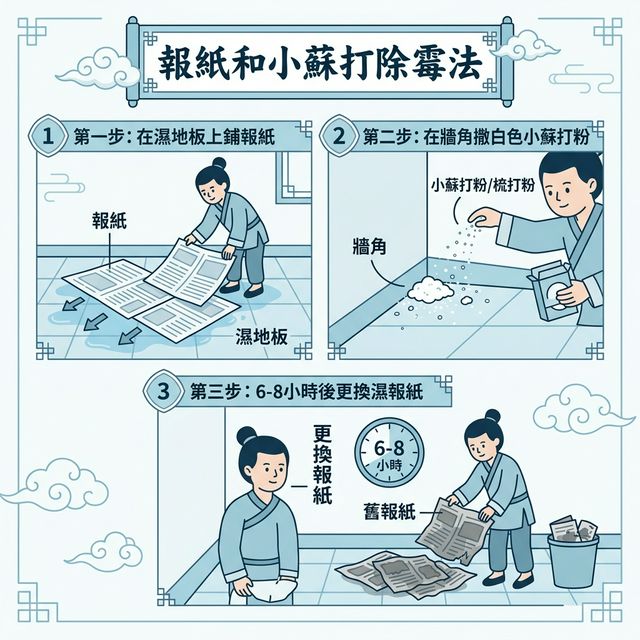 報紙和小蘇打除霉法

1 第一步：在濕地板上鋪報紙

報紙

濕地板

2 第二步：在牆角撒白色小蘇打粉

小蘇打粉/梳打粉

牆角

3 第三步：6-8小時後更換濕報紙

更換報紙

6-8 小時

舊報紙